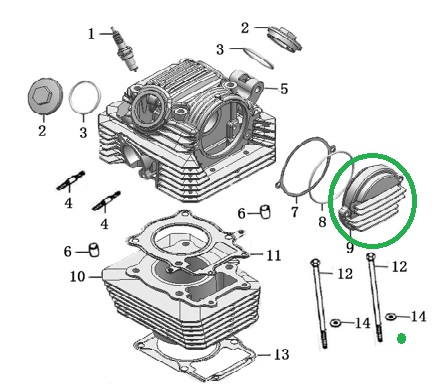 1
2
3
5
2
3
4
4
6
7
8
9
6
11
10
12
12
14
14
13